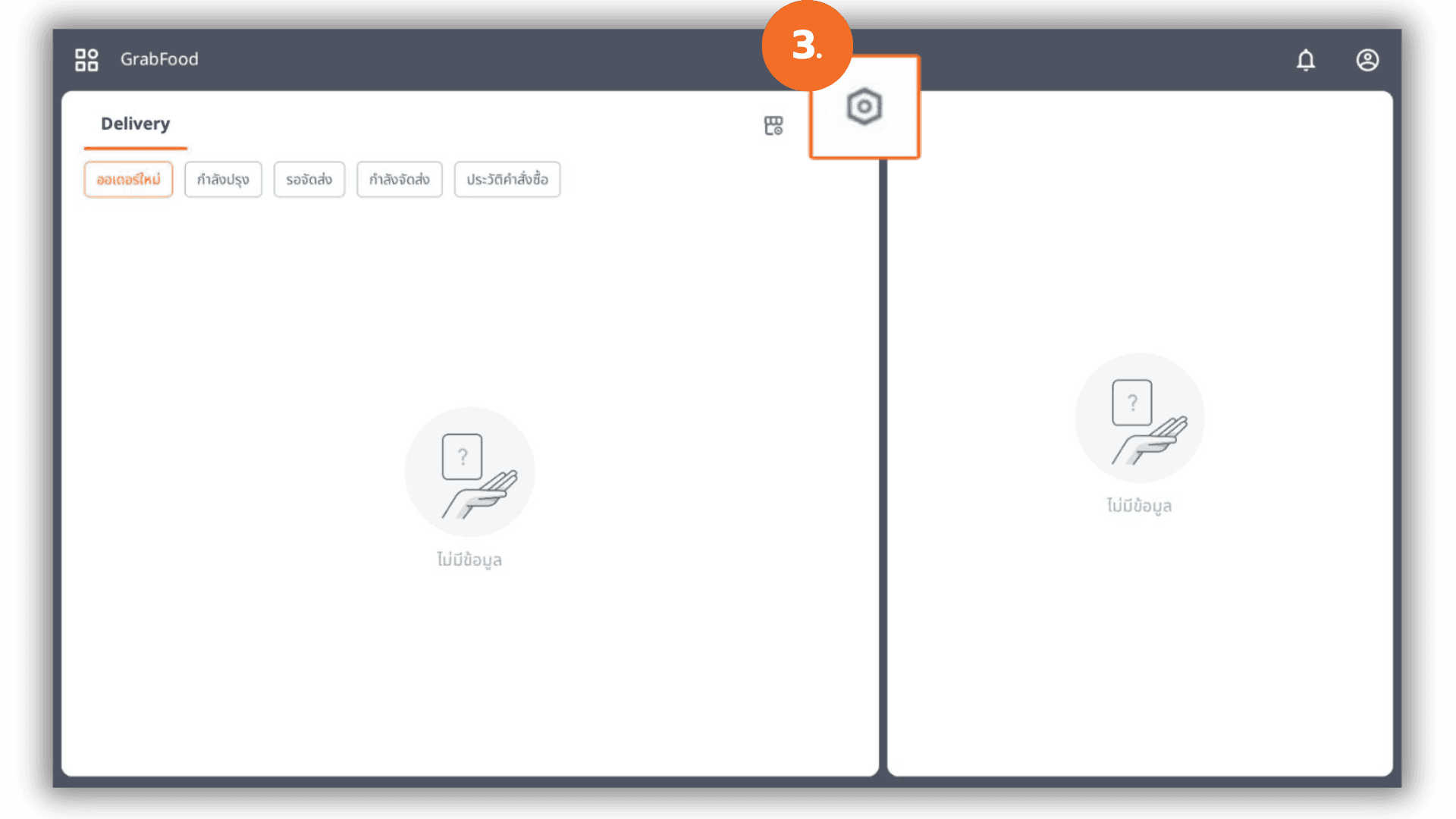 GrabFood

3.

Delivery

ออเดอร์ใหม่ กำลังปรุง รอจัดส่ง กำลังจัดส่ง ประวัติคำสั่งซื้อ

?

ไม่มีข้อมูล

?

ไม่มีข้อมูล